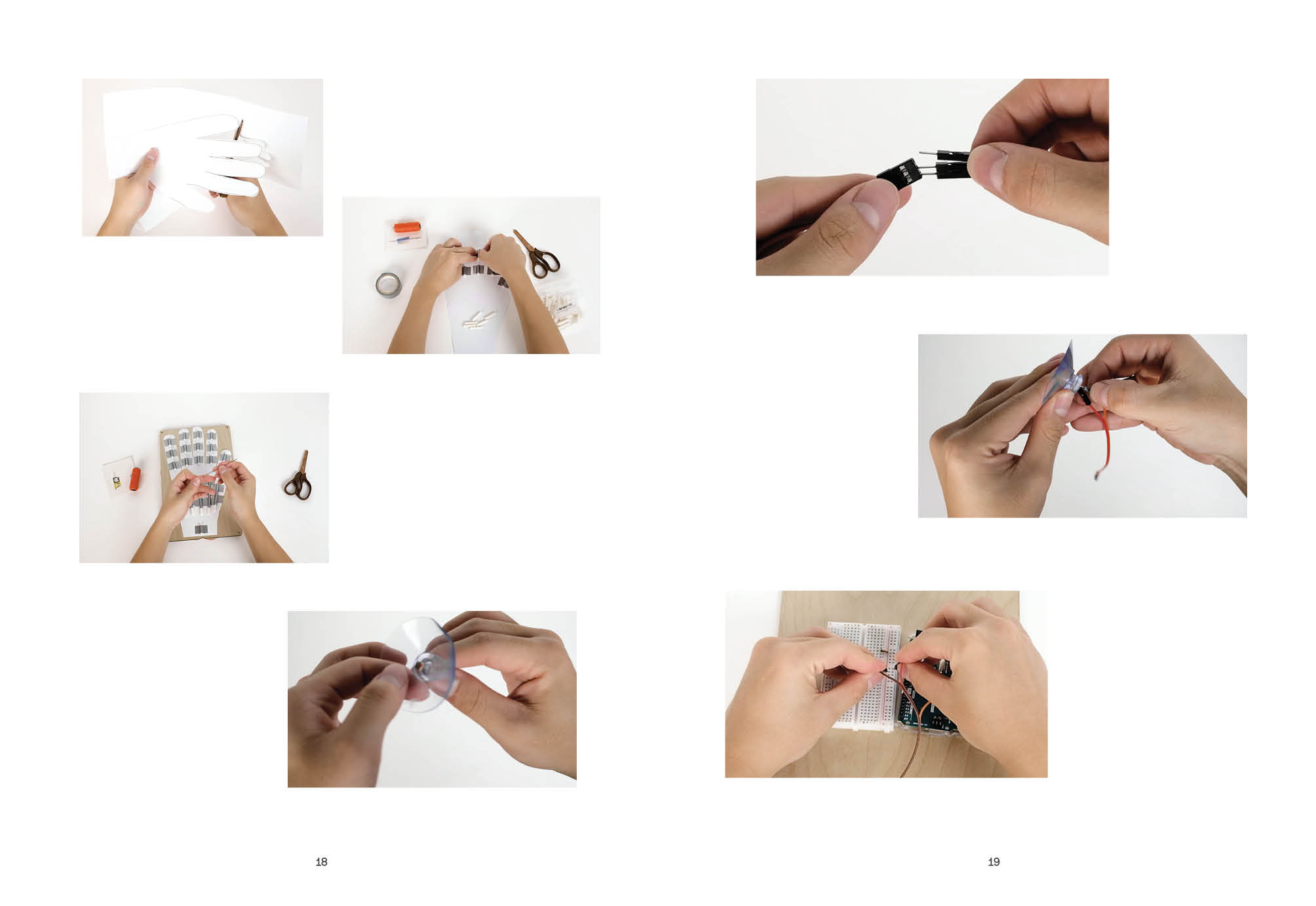 18

19